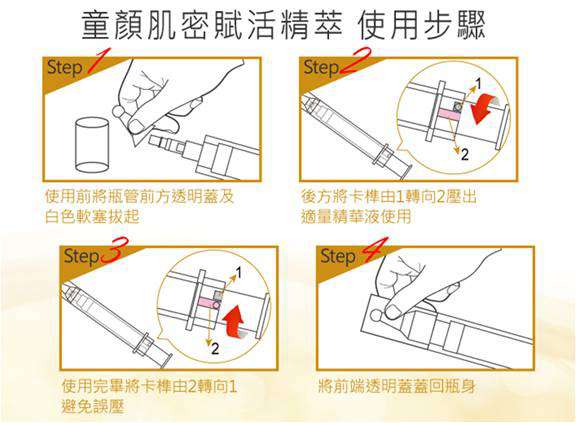 童顏肌密賦活精萃 使用步驟

Step 1

使用前將瓶管前方透明蓋及白色軟塞拔起

Step 2

1

2

後方將卡榫由1轉向2壓出適量精華液使用

Step 3

1

2

使用完畢將卡榫由2轉向1避免誤壓

Step 4

將前端透明蓋蓋回瓶身