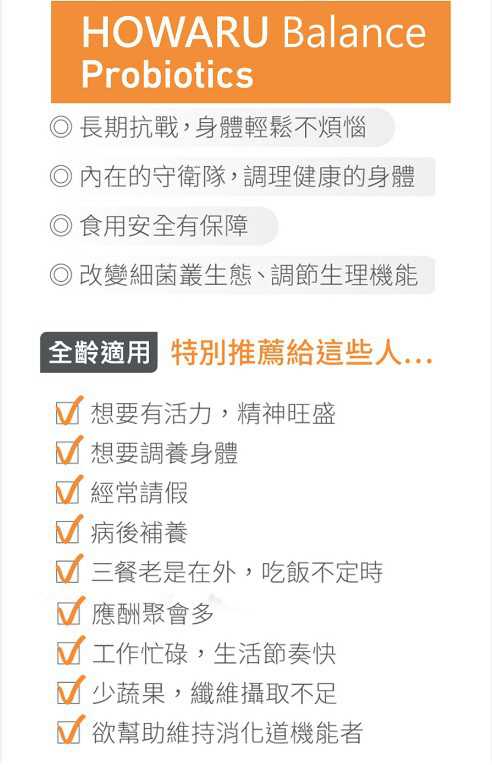 HOWARU Balance Probiotics

◎ 長期抗戰，身體輕鬆不煩惱

◎ 內在的守衛隊，調理健康的身體

◎ 食用安全有保障

◎ 改變細菌叢生態、調節生理機能

全齡適用 特別推薦給這些人...

☑ 想要有活力，精神旺盛
☑ 想要調養身體
☑ 經常請假
☑ 病後補養
☑ 三餐老是在外，吃飯不定時
☑ 應酬聚會多
☑ 工作忙碌，生活節奏快
☑ 少蔬果，纖維攝取不足
☑ 欲幫助維持消化道機能者