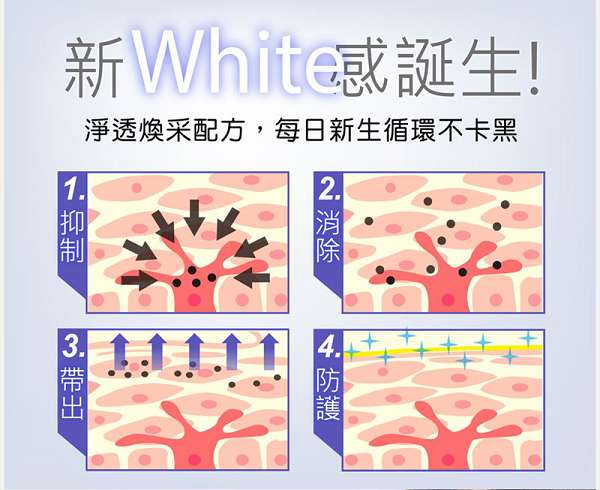 新White感誕生!

淨透煥采配方，每日新生循環不卡黑

1. 抑制

2. 消除

3. 帶出

4. 防護