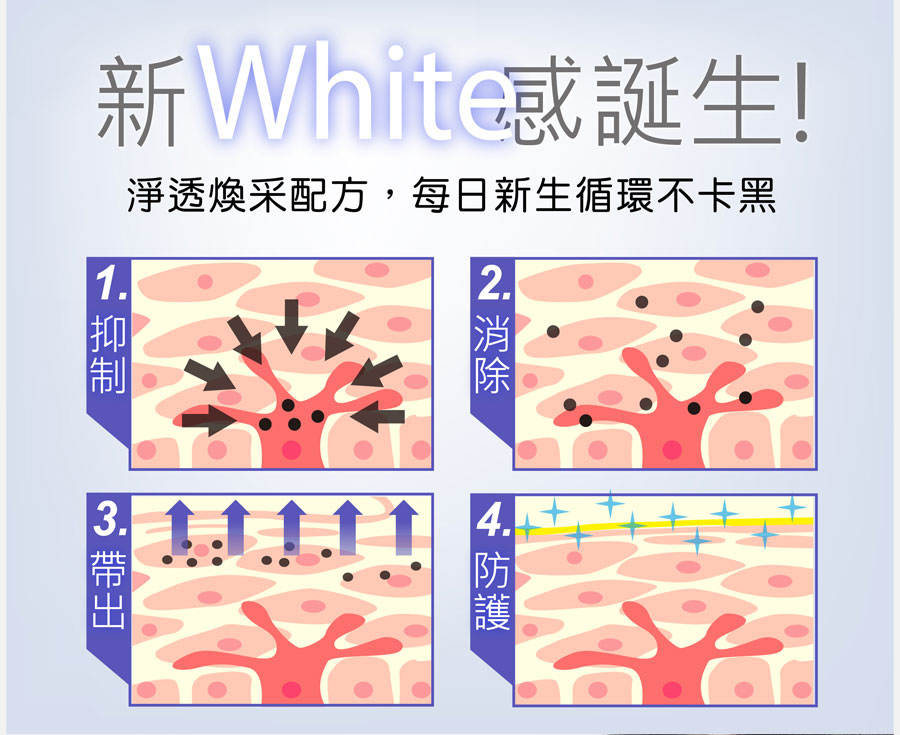 新White感誕生!

淨透煥采配方，每日新生循環不卡黑

1.
抑制

2.
消除

3.
帶出

4.
防護