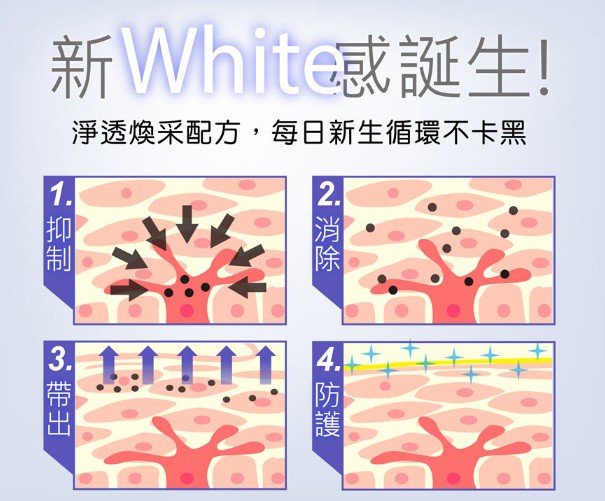 新White感誕生!

淨透煥采配方，每日新生循環不卡黑

1. 抑制

2. 消除

3. 帶出

4. 防護